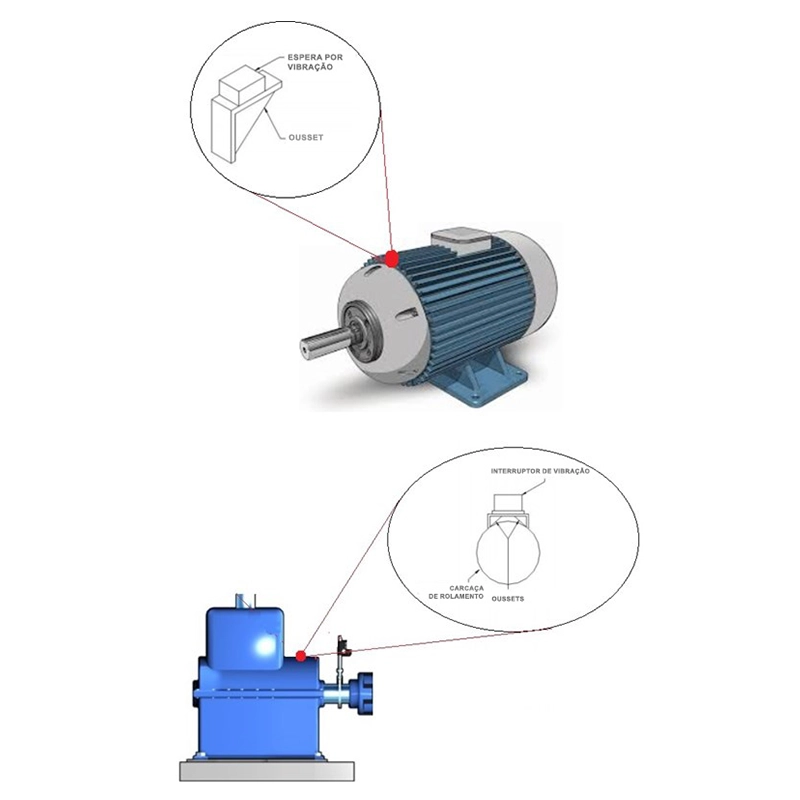 ESPERA POR VIBRAÇÃO

OUSSET

INTERRUPTOR DE VIBRAÇÃO

CARCAÇA DE ROLAMENTO

OUSSETS