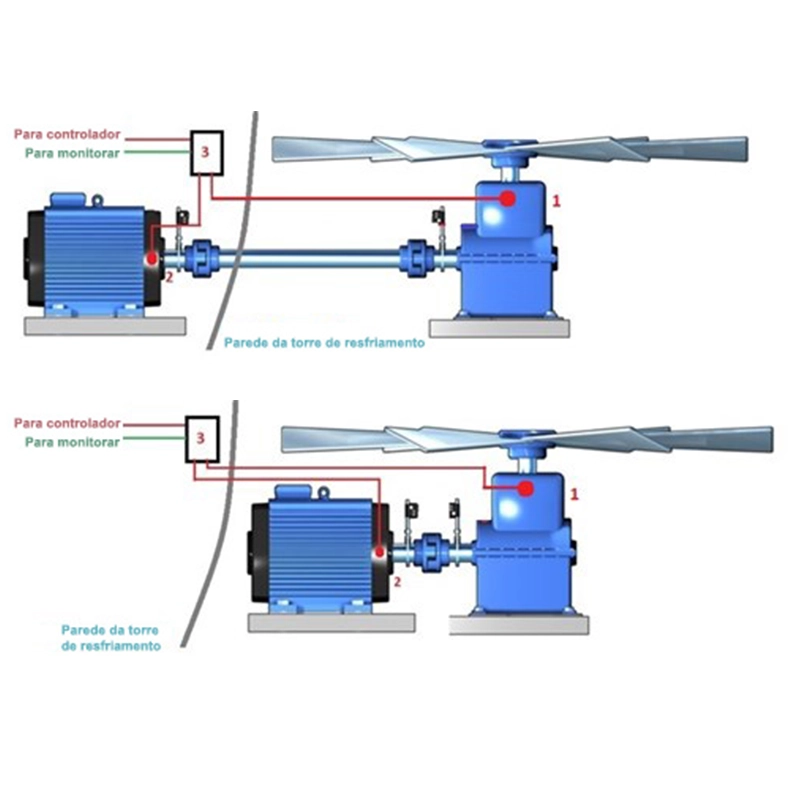 Para controlador
Para monitorar
3
1
2
Parede da torre de resfriamento

Para controlador
Para monitorar
3
1
2
Parede da torre de resfriamento